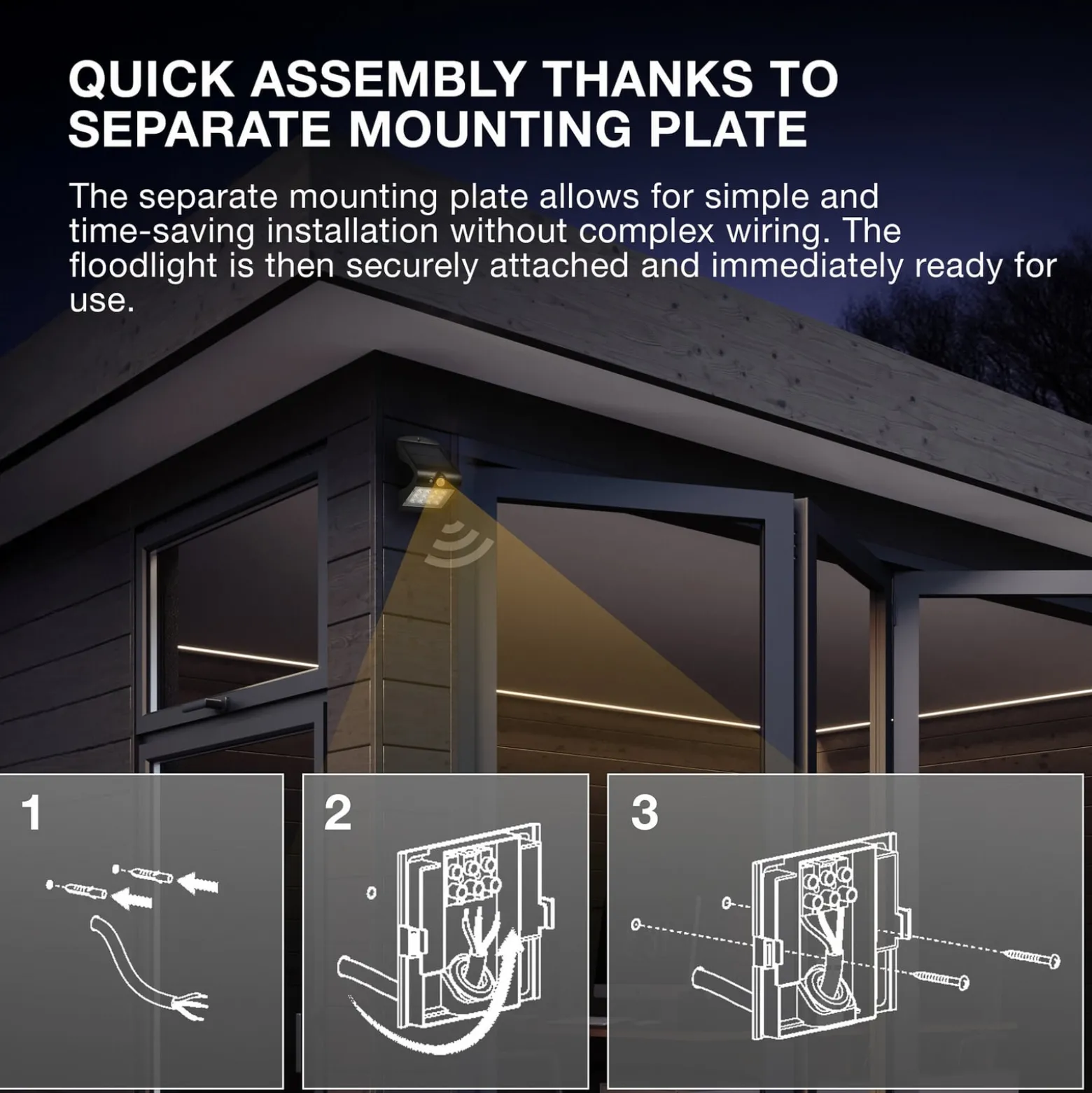 QUICK ASSEMBLY THANKS TO SEPARATE MOUNTING PLATE

The separate mounting plate allows for simple and time-saving installation without complex wiring. The floodlight is then securely attached and immediately ready for use.

1

2

3